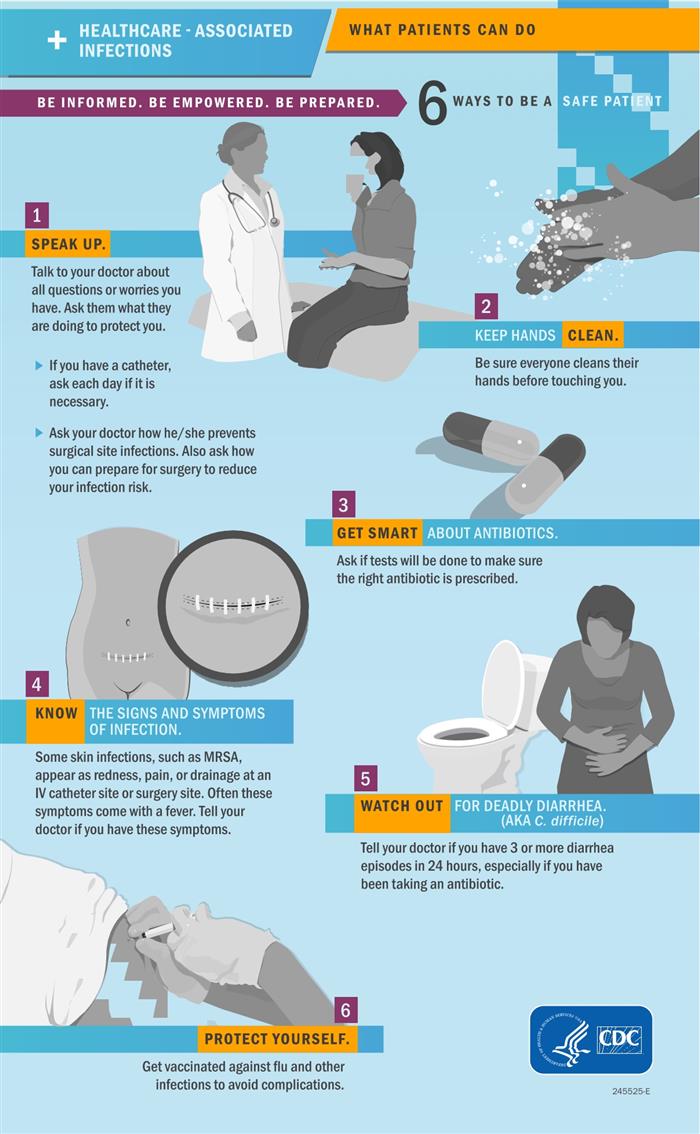 HEALTHCARE - ASSOCIATED INFECTIONS

WHAT PATIENTS CAN DO

BE INFORMED. BE EMPOWERED. BE PREPARED.

6 WAYS TO BE A SAFE PATIENT

1

SPEAK UP.

Talk to your doctor about all questions or worries you have. Ask them what they are doing to protect you.

If you have a catheter, ask each day if it is necessary.

Ask your doctor how he/she prevents surgical site infections. Also ask how you can prepare for surgery to reduce your infection risk.

2

KEEP HANDS CLEAN.

Be sure everyone cleans their hands before touching you.

3

GET SMART ABOUT ANTIBIOTICS.

Ask if tests will be done to make sure the right antibiotic is prescribed.

4

KNOW THE SIGNS AND SYMPTOMS OF INFECTION.

Some skin infections, such as MRSA, appear as redness, pain, or drainage at an IV catheter site or surgery site. Often these symptoms come with a fever. Tell your doctor if you have these symptoms.

5

WATCH OUT FOR DEADLY DIARRHEA. (AKA C. difficile)

Tell your doctor if you have 3 or more diarrhea episodes in 24 hours, especially if you have been taking an antibiotic.

6

PROTECT YOURSELF.

Get vaccinated against flu and other infections to avoid complications.

CDC

245525-E